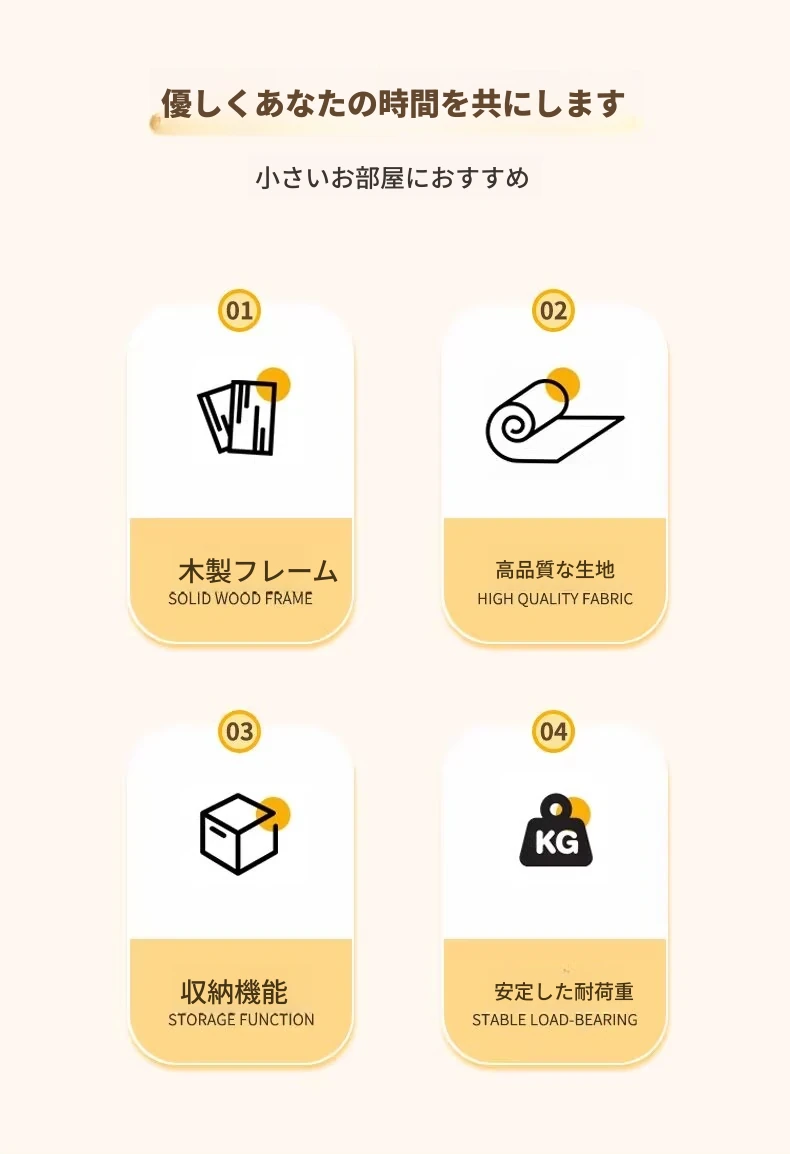 優しくあなたの時間を共にします

小さいお部屋におすすめ

01

木製フレーム
SOLID WOOD FRAME

02

高品質な生地
HIGH QUALITY FABRIC

03

収納機能
STORAGE FUNCTION

04

KG

安定した耐荷重
STABLE LOAD-BEARING