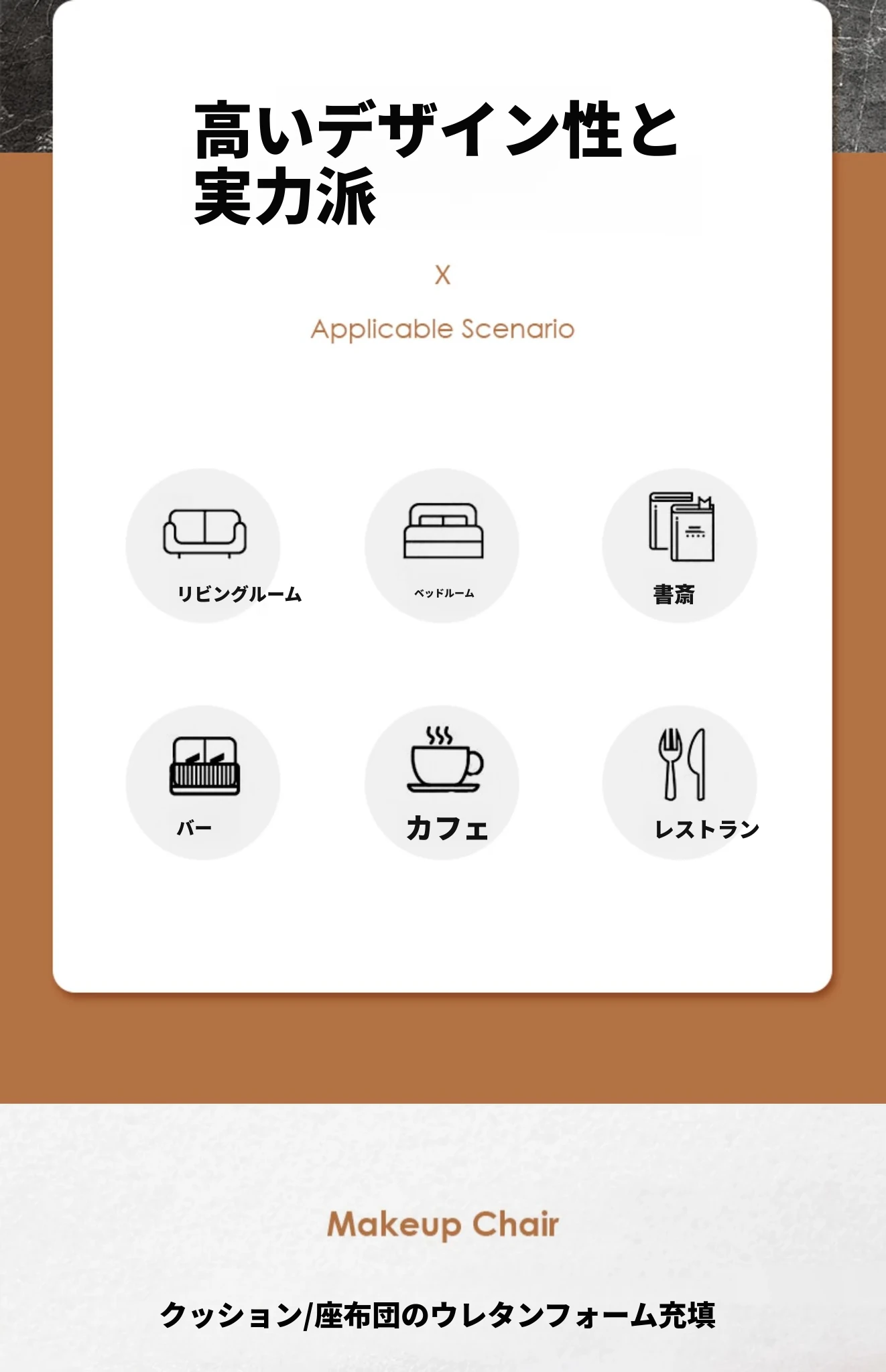 高いデザイン性と
実力派

X

Applicable Scenario

リビングルーム

ベッドルーム

書斎

バー

カフェ

レストラン

Makeup Chair

クッション/座布団のウレタンフォーム充填