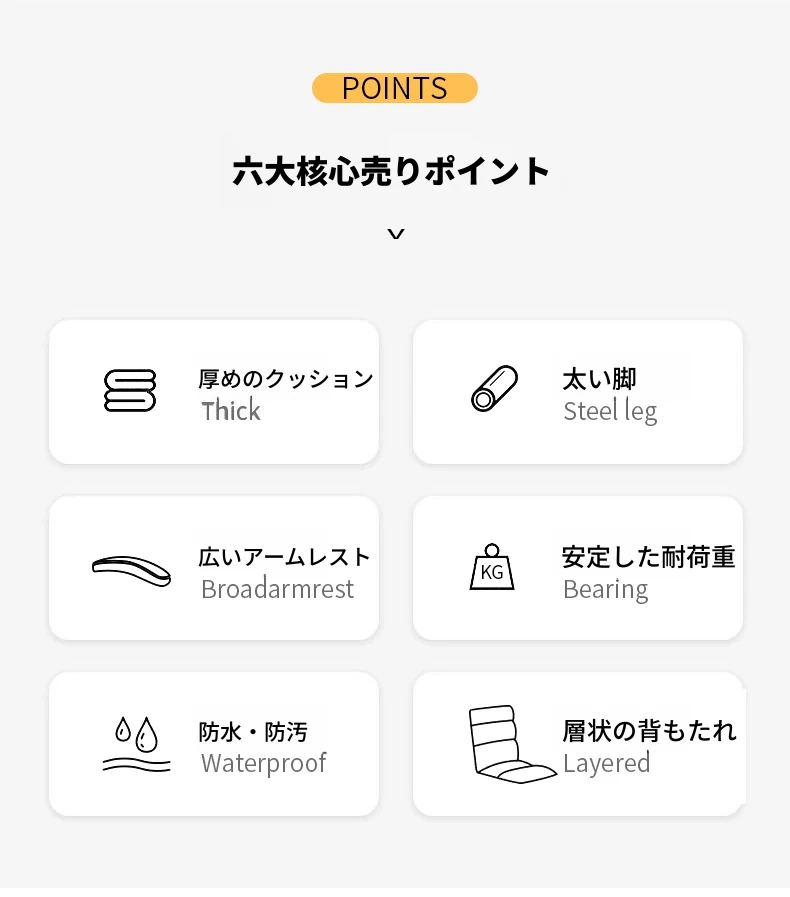 POINTS

六大核心売りポイント

厚めのクッション
Thick

太い脚
Steel leg

広いアームレスト
Broadarmrest

KG
安定した耐荷重
Bearing

防水・防汚
Waterproof

層状の背もたれ
Layered