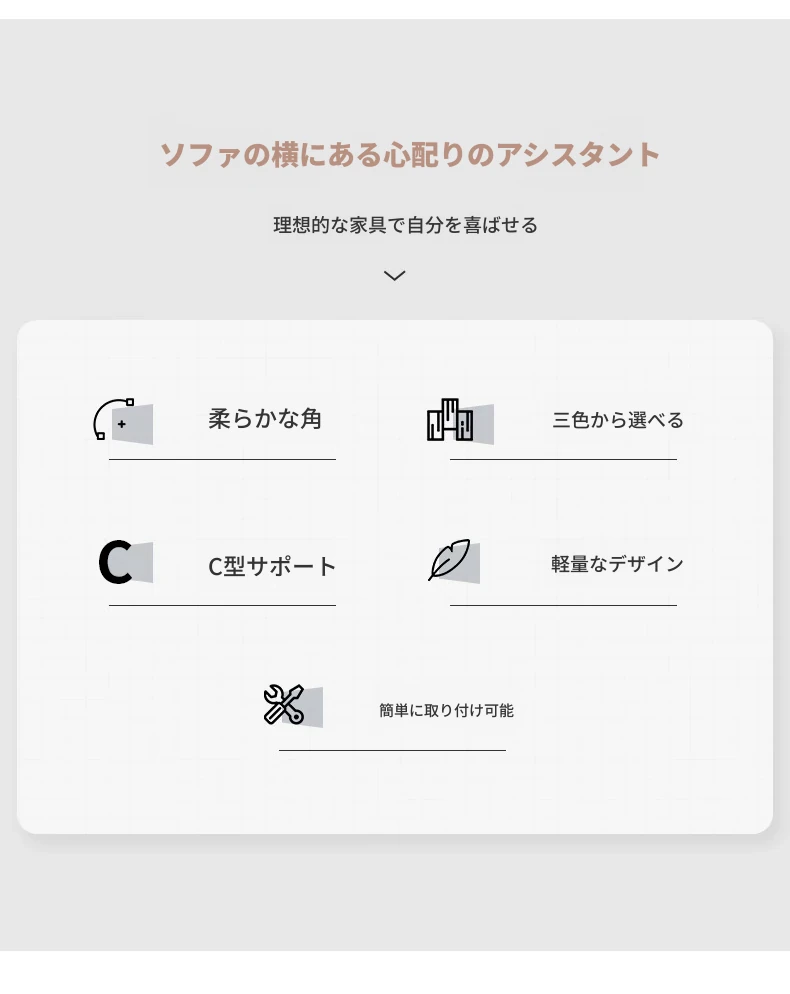 ソファの横にある心配りのアシスタント

理想的な家具で自分を喜ばせる

柔らかな角

三色から選べる

C型サポート

軽量なデザイン

簡単に取り付け可能