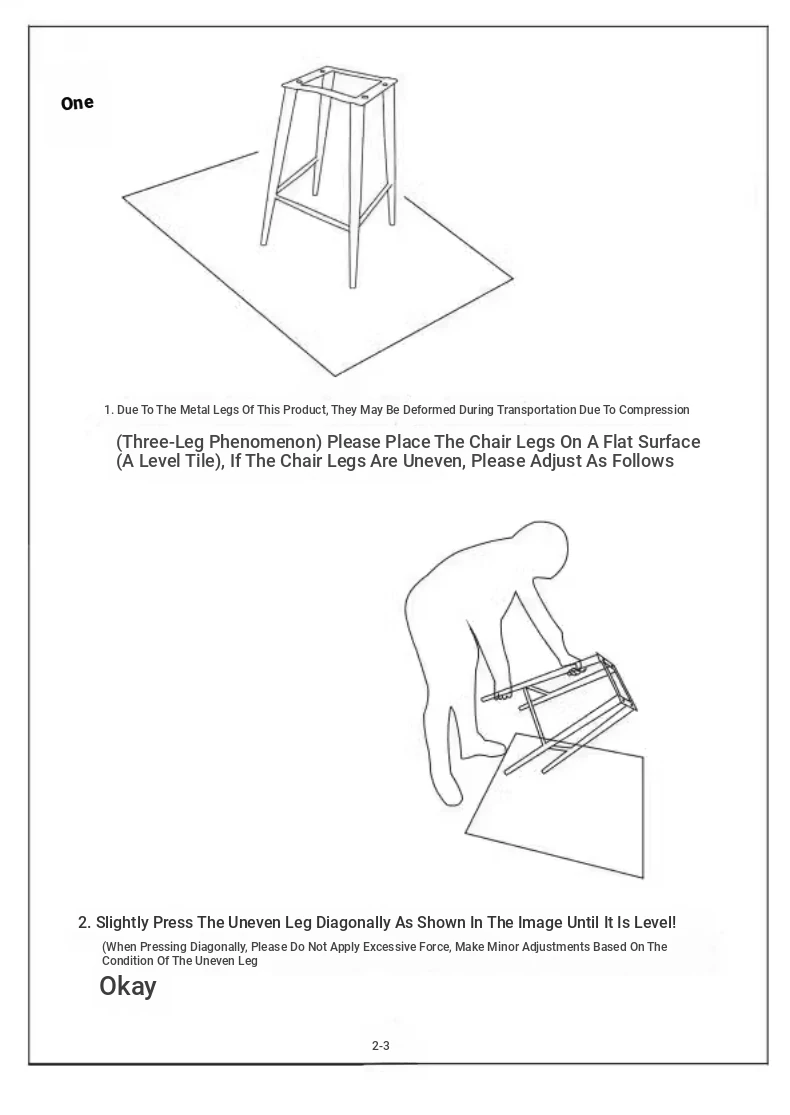 One

1. Due To The Metal Legs Of This Product, They May Be Deformed During Transportation Due To Compression

(Three-Leg Phenomenon) Please Place The Chair Legs On A Flat Surface (A Level Tile), If The Chair Legs Are Uneven, Please Adjust As Follows

2. Slightly Press The Uneven Leg Diagonally As Shown In The Image Until It Is Level!

(When Pressing Diagonally, Please Do Not Apply Excessive Force, Make Minor Adjustments Based On The Condition Of The Uneven Leg

Okay

2-3